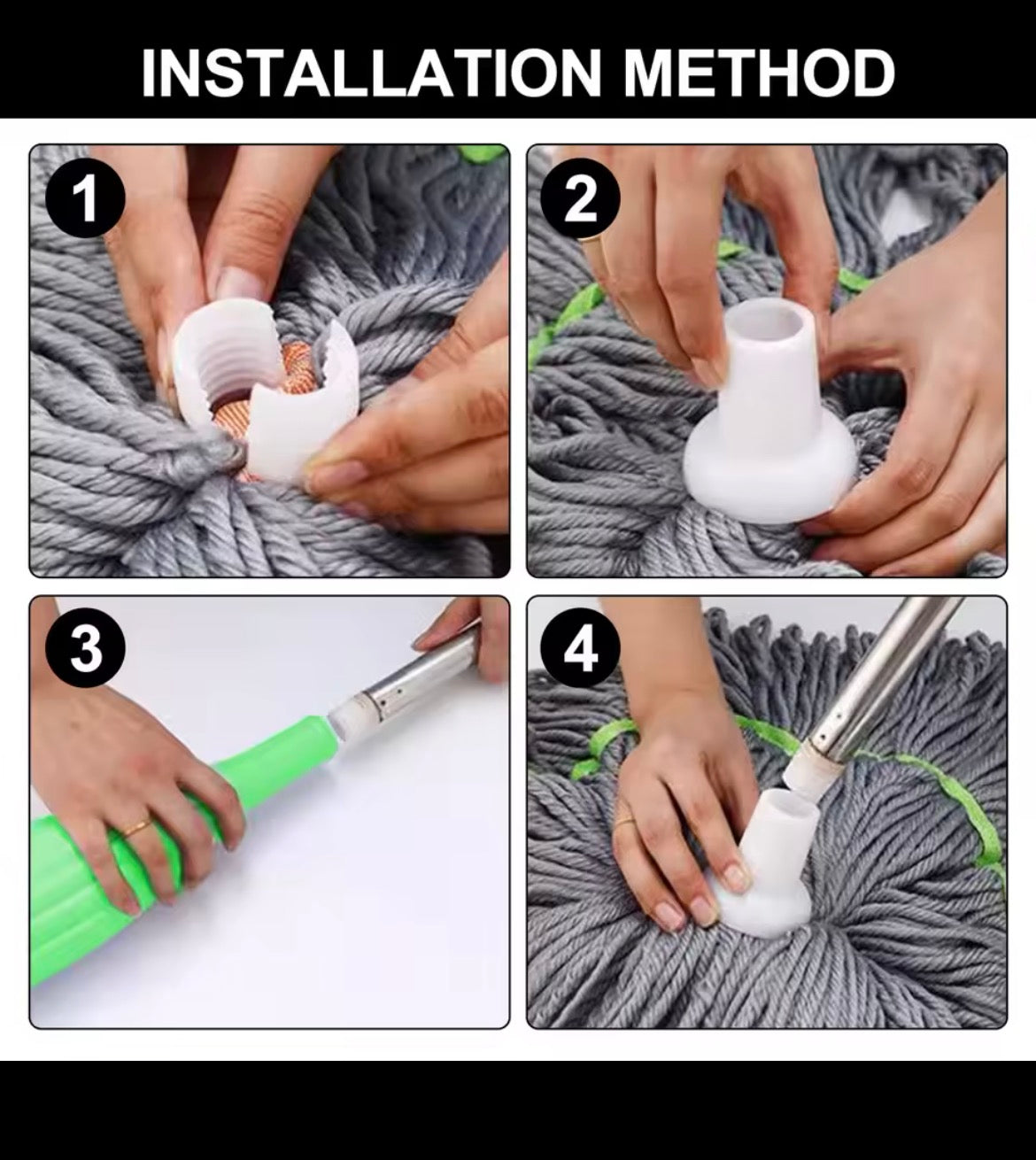 INSTALLATION METHOD

1

2

3

4