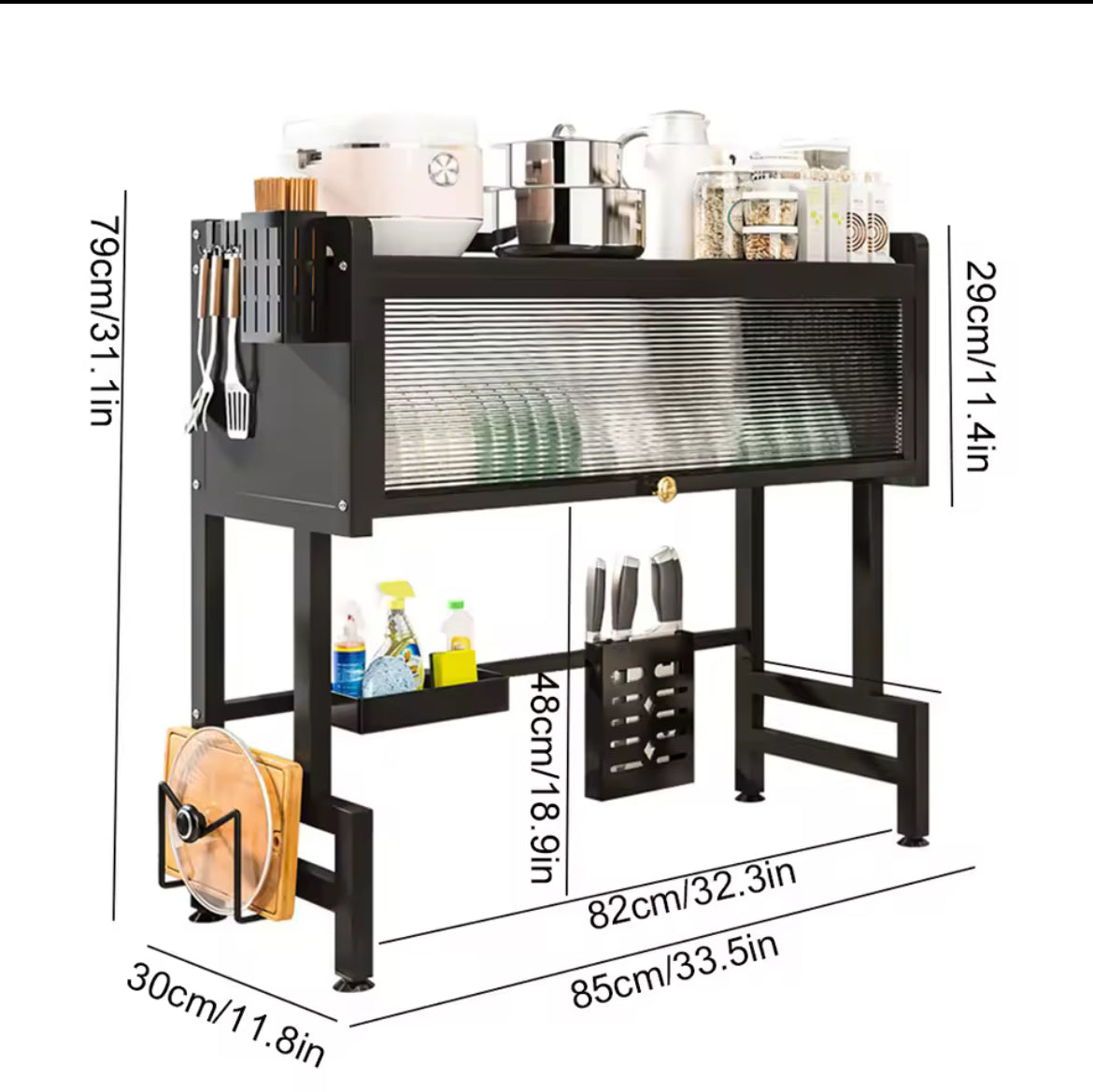 79cm/31.1in

29cm/11.4in

48cm/18.9in

82cm/32.3in

85cm/33.5in

30cm/11.8in