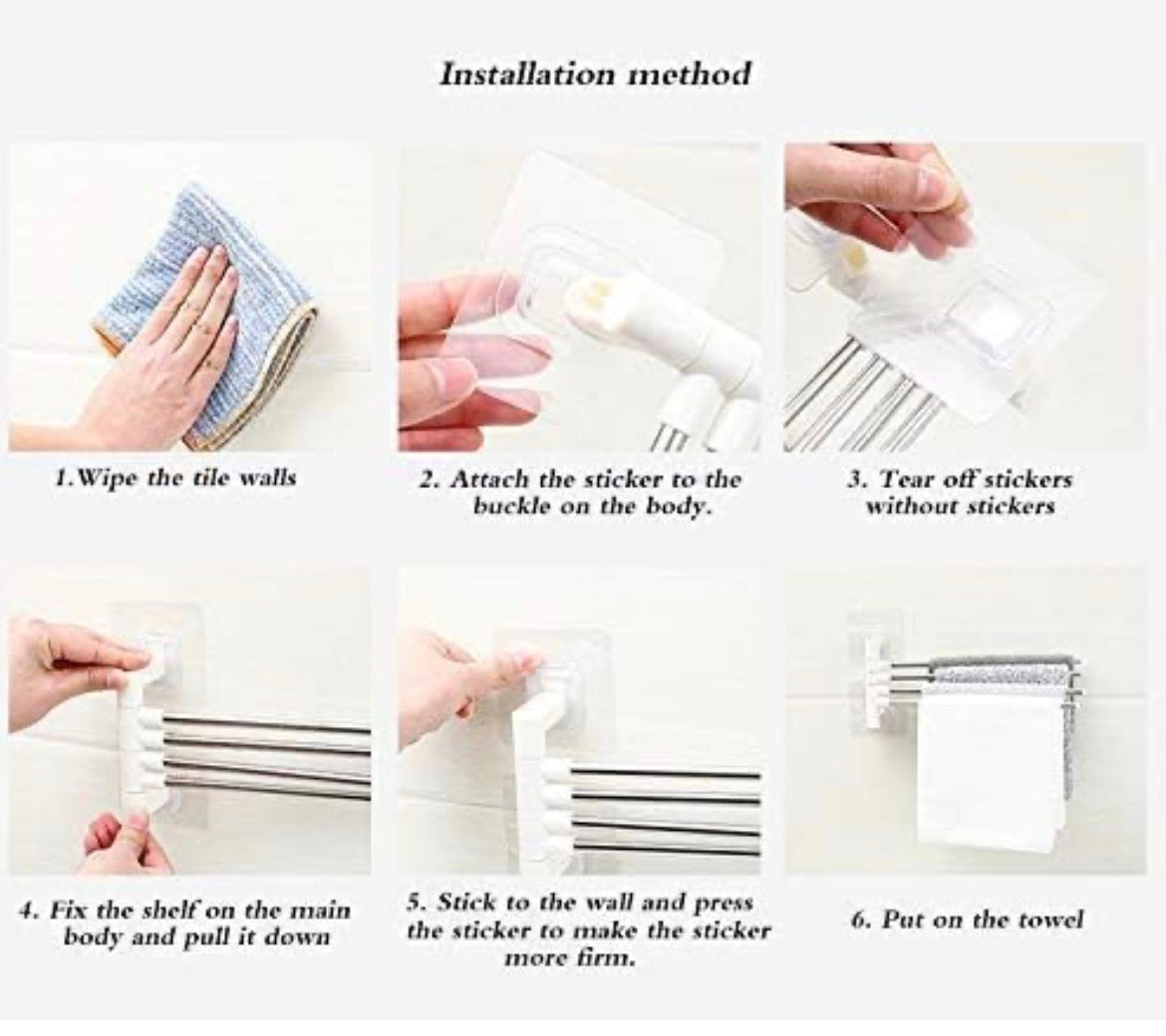 Installation method

1.Wipe the tile walls

2. Attach the sticker to the buckle on the body.

3. Tear off stickers without stickers

4. Fix the shelf on the main body and pull it down

5. Stick to the wall and press the sticker to make the sticker more firm.

6. Put on the towel